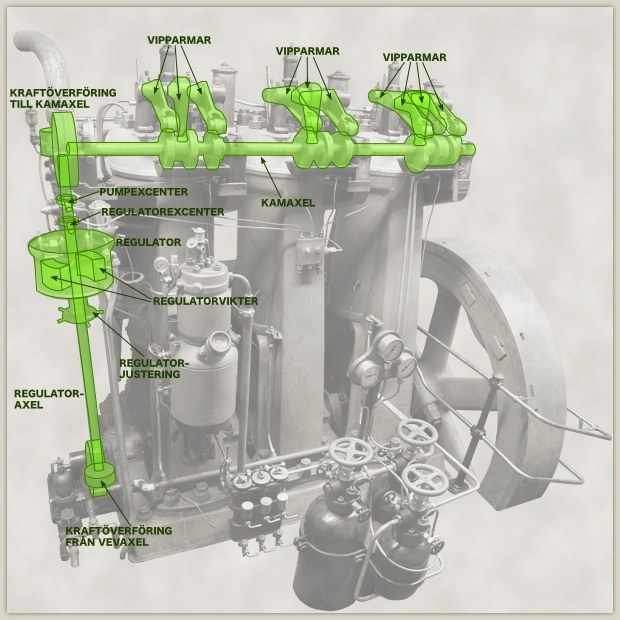 VIPPARMAR

VIPPARMAR

VIPPARMAR

KRAFTÖVERFÖRING TILL KAMAXEL

PUMPEXCENTER

REGULATOREXCENTER

KAMAXEL

REGULATOR

REGULATORVIKTER

REGULATOR-JUSTERING

REGULATOR-AXEL

KRAFTÖVERFÖRING FRÅN VEVAXEL