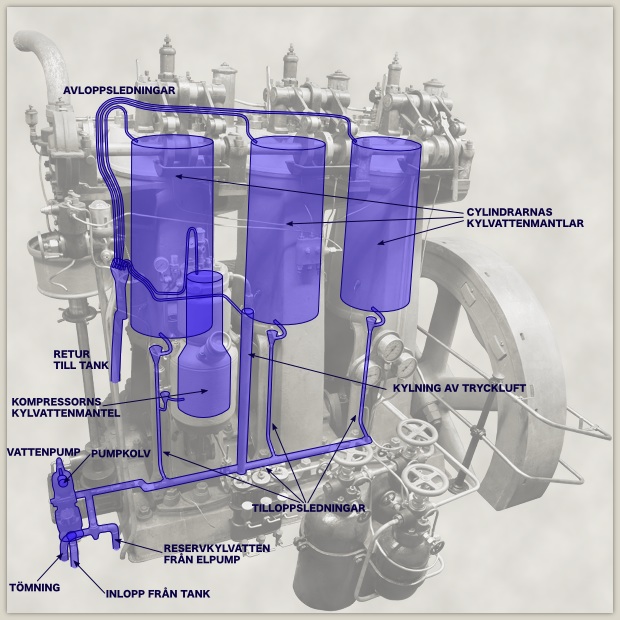 AVLOPPSLEDNINGAR

CYLINDRARNAS KYLVATTENMANTLAR

RETUR TILL TANK

KYLNING AV TRYCKLUFT

KOMPRESSORNS KYLVATTENMANTEL

VATTENPUMP

PUMPKOLV

TILLOPPSLEDNINGAR

RESERVKYLVATTEN FRÅN ELPUMP

TÖMNING

INLOPP FRÅN TANK