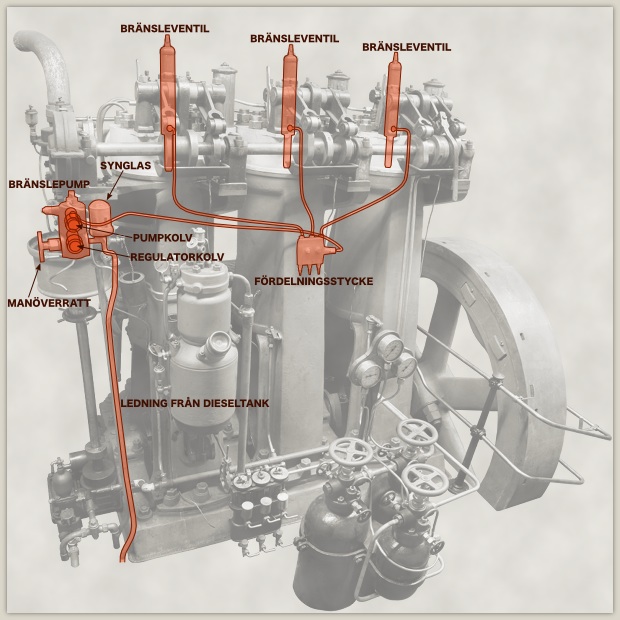 BRÄNSLEVENTIL
BRÄNSLEVENTIL
BRÄNSLEVENTIL
SYNGLAS
BRÄNSLEPUMP
PUMPKOLV
REGULATORKOLV
FÖRDELNINGSSTYCKE
MANÖVERRATT
LEDNING FRÅN DIESELTANK